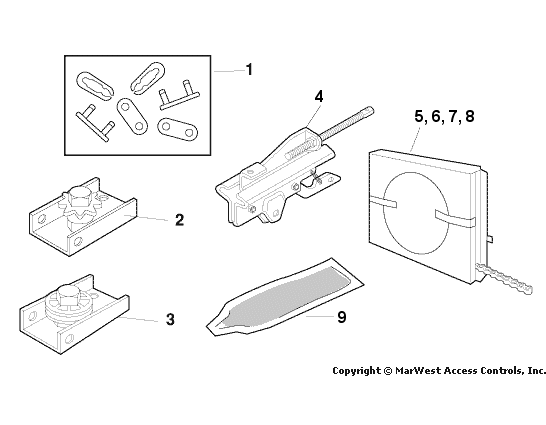 1

4

5, 6, 7, 8

2

3

9

Copyright © MarWest Access Controls, Inc.