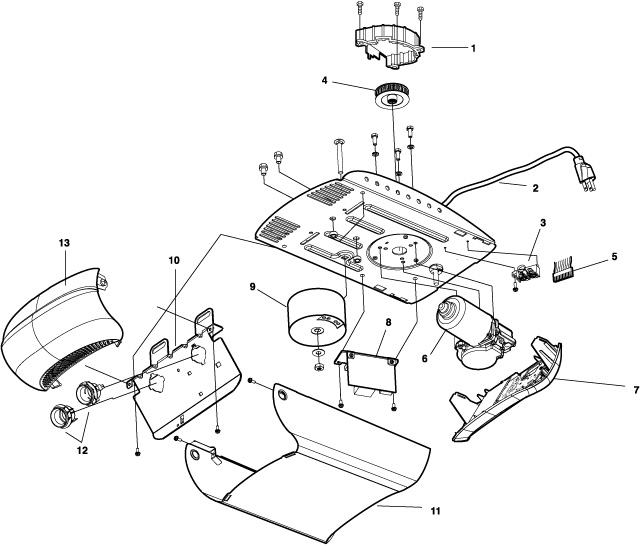 1
4
2
3
5
13
10
9
8
6
7
12
11