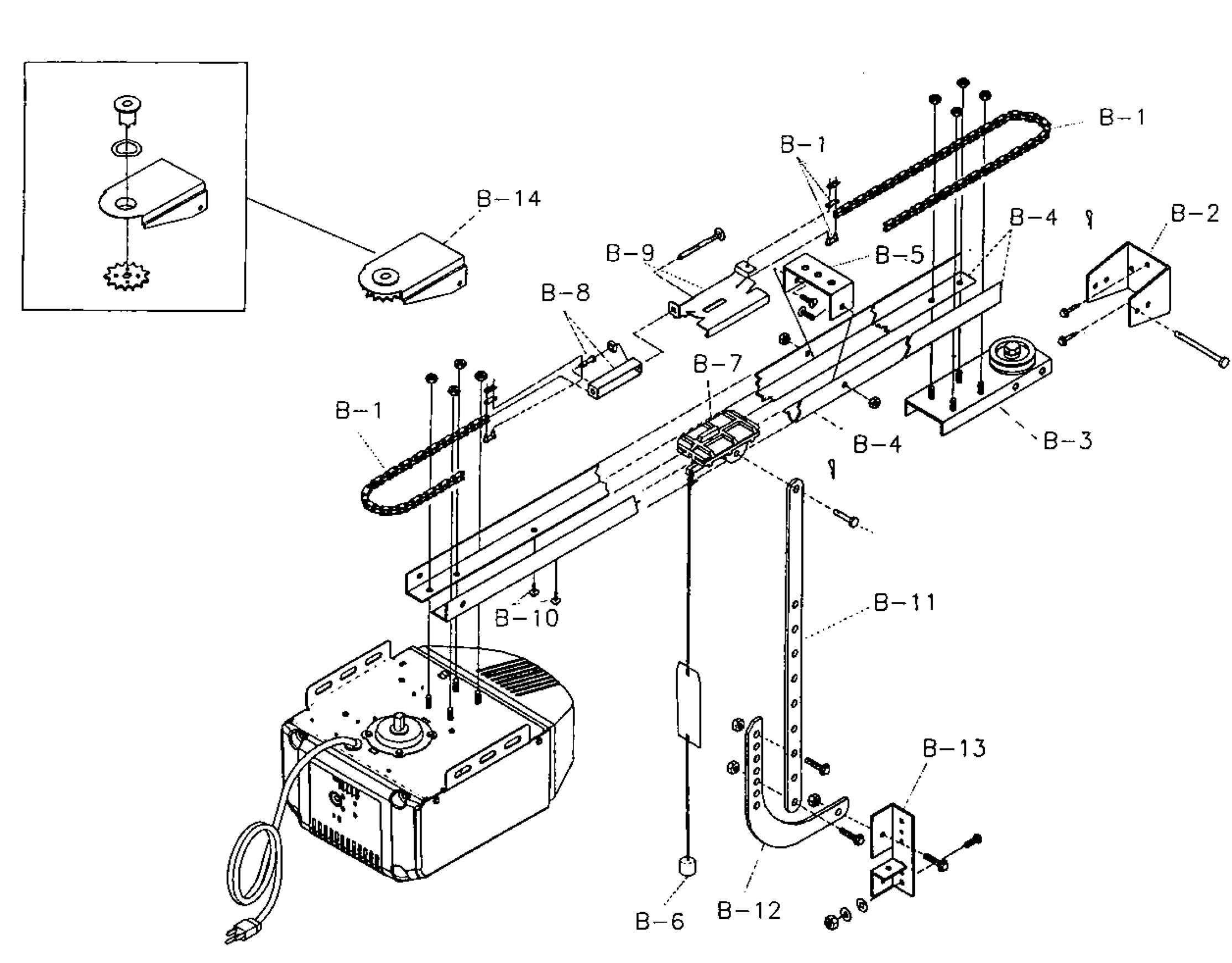 B-1

B-1

B-14

B-4

B-2

B-9

B-5

B-8

B-7

B-1

B-4

B-3

B-10

B-11

B-13

B-6

B-12