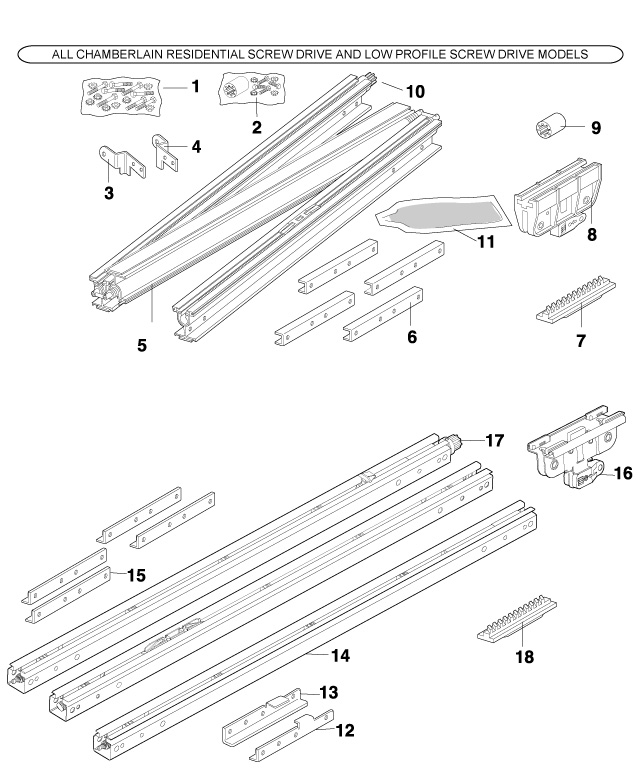 ALL CHAMBERLAIN RESIDENTIAL SCREW DRIVE AND LOW PROFILE SCREW DRIVE MODELS

1
2
10
9
4
3
8
11
5
6
7

17
16
15
14
18
13
12