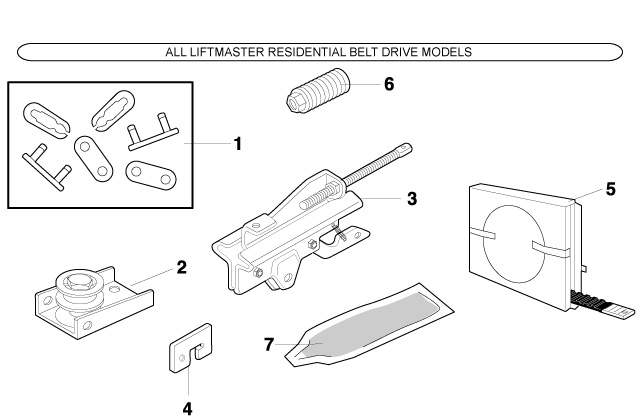 ALL LIFTMASTER RESIDENTIAL BELT DRIVE MODELS

6

1

3

5

2

7

4