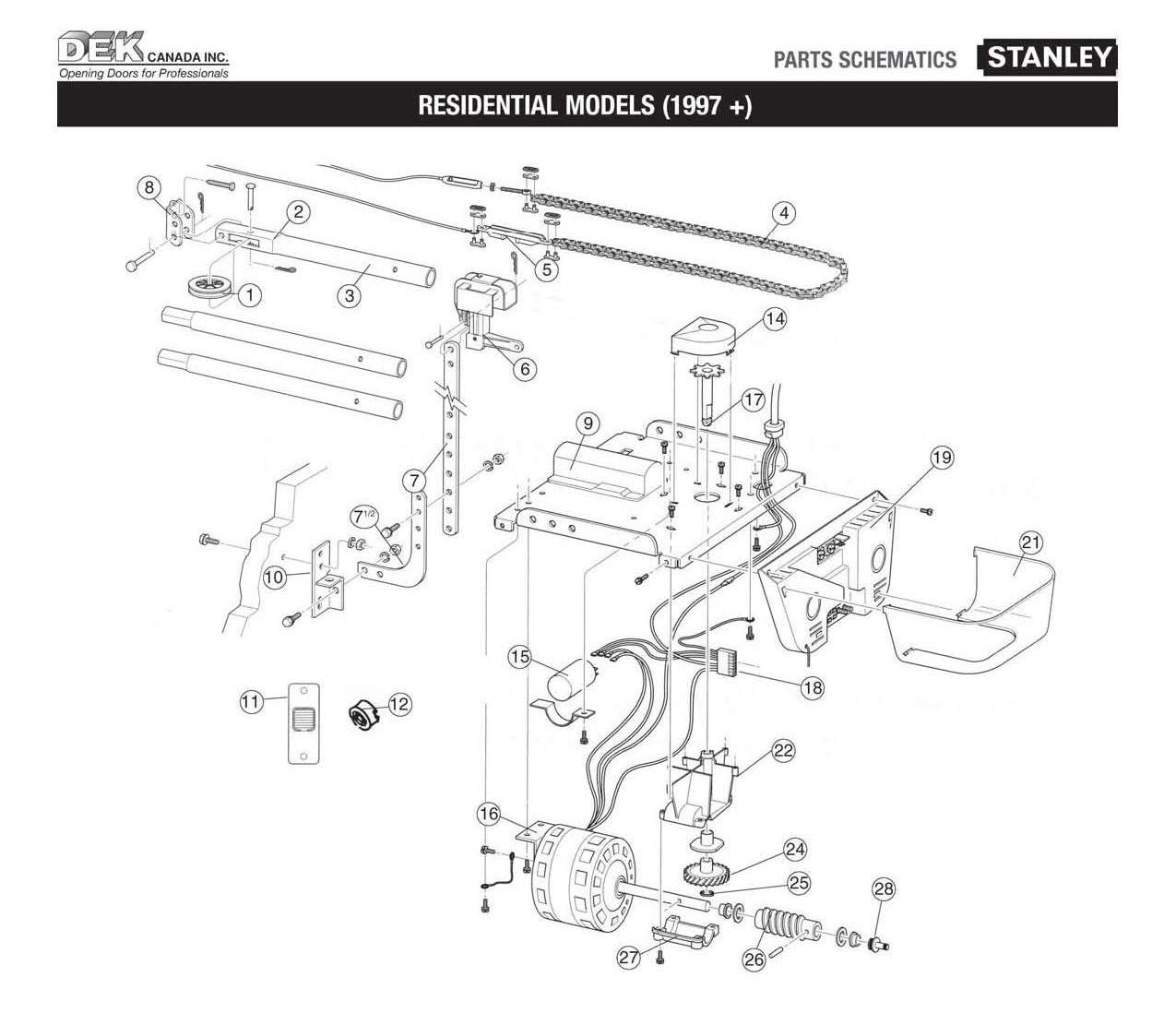 DEK CANADA INC.
Opening Doors for Professionals

PARTS SCHEMATICS STANLEY

RESIDENTIAL MODELS (1997 +)

8
2
4
5
1
3
14
6
17
9
19
7
$7^{1/2}$
21
10
15
18
11
12
22
16
24
25
28
27
26