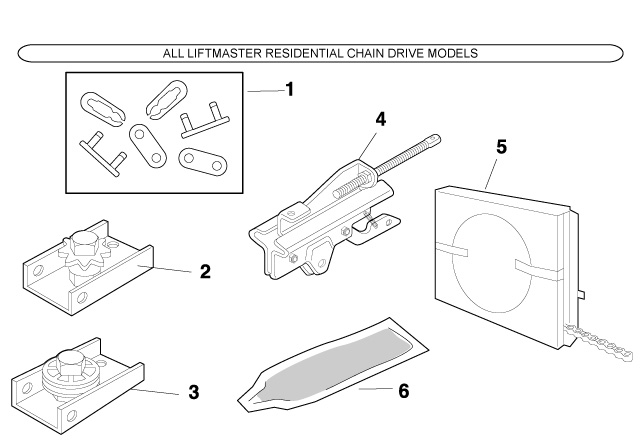 ALL LIFTMASTER RESIDENTIAL CHAIN DRIVE MODELS

1

4

5

2

3

6