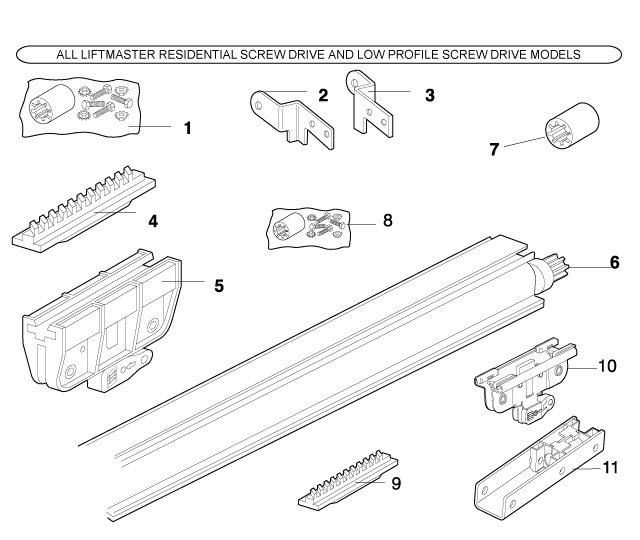 ALL LIFTMASTER RESIDENTIAL SCREW DRIVE AND LOW PROFILE SCREW DRIVE MODELS

1
2
3
7
4
8
6
5
10
9
11