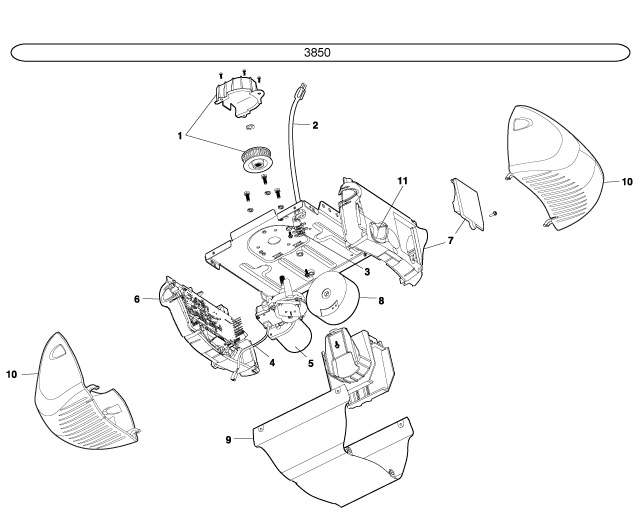 3850

1
2
11
10
7
3
8
6
4
5
10
9