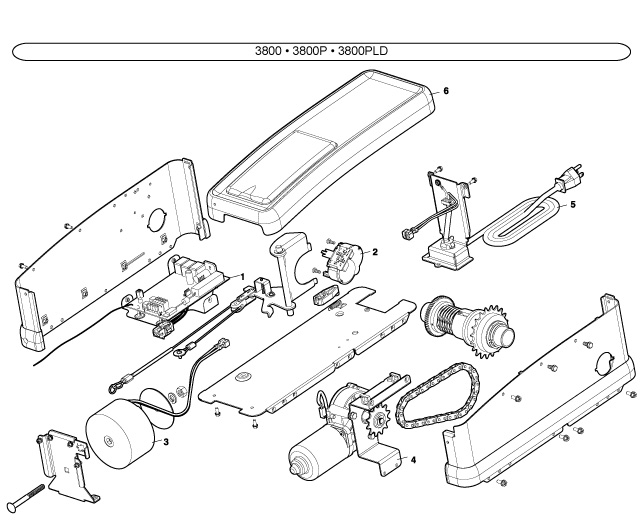 3800 • 3800P • 3800PLD

6

5

2

1

3

4