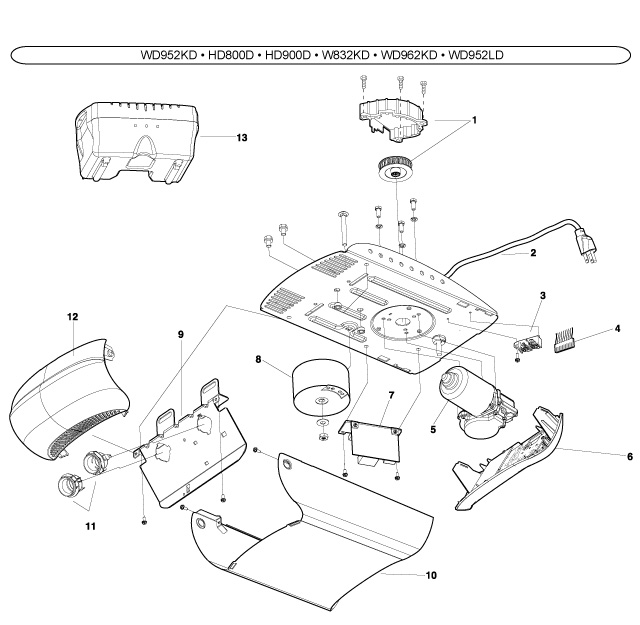 WD952KD • HD800D • HD900D • W832KD • WD962KD • WD952LD

1

13

2

3

4

12

9

8

7

5

6

11

10