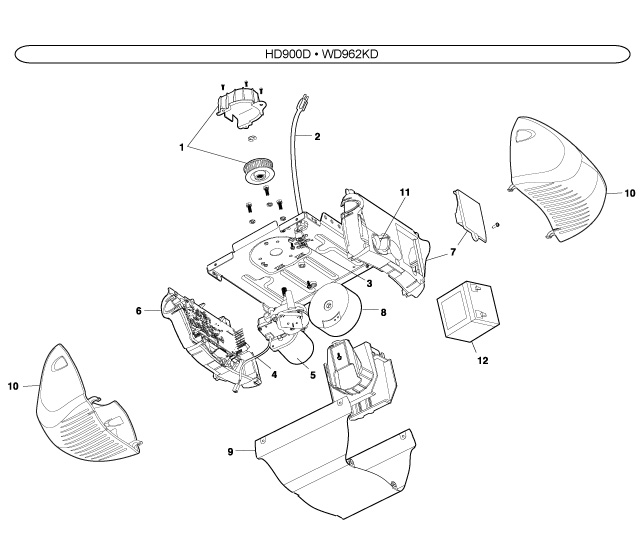 HD900D • WD962KD

1
2
11
10
7
3
6
8
12
4
5
10
9